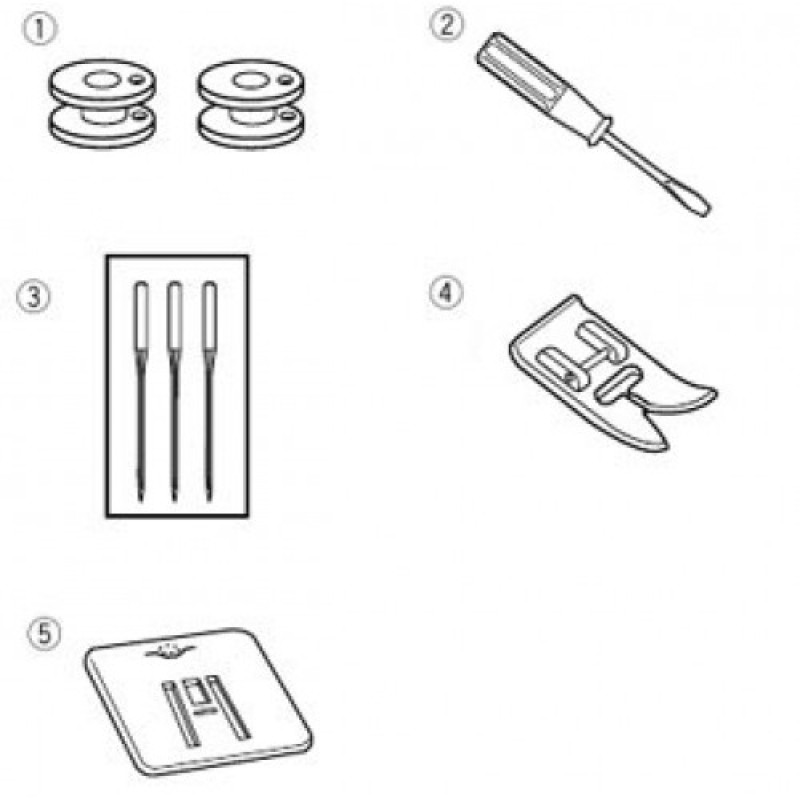 ①
②
③
④
⑤