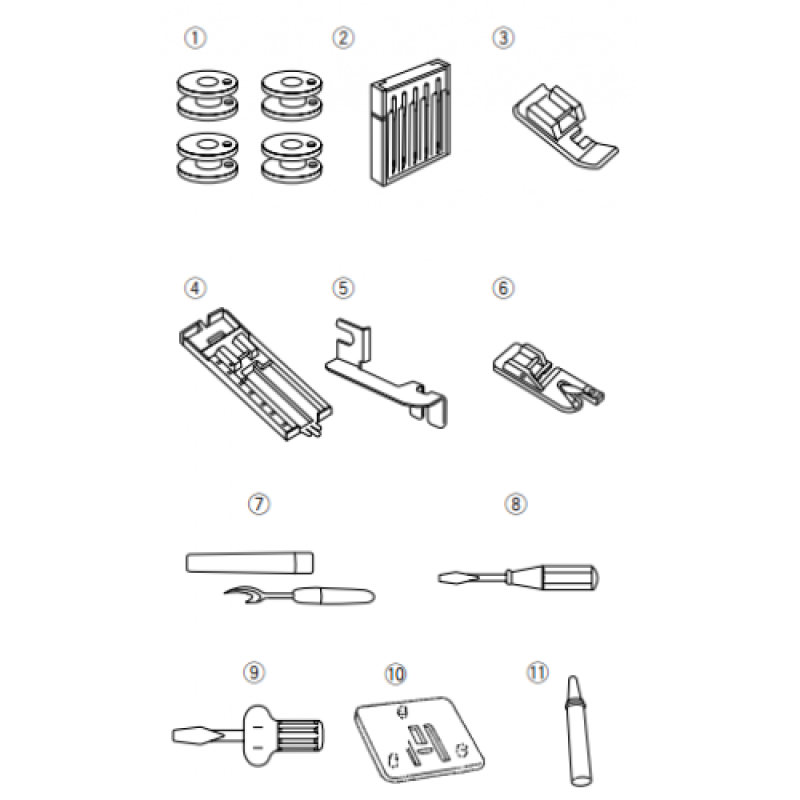 ①
②
③
④
⑤
⑥
⑦
⑧
⑨
⑩
⑪