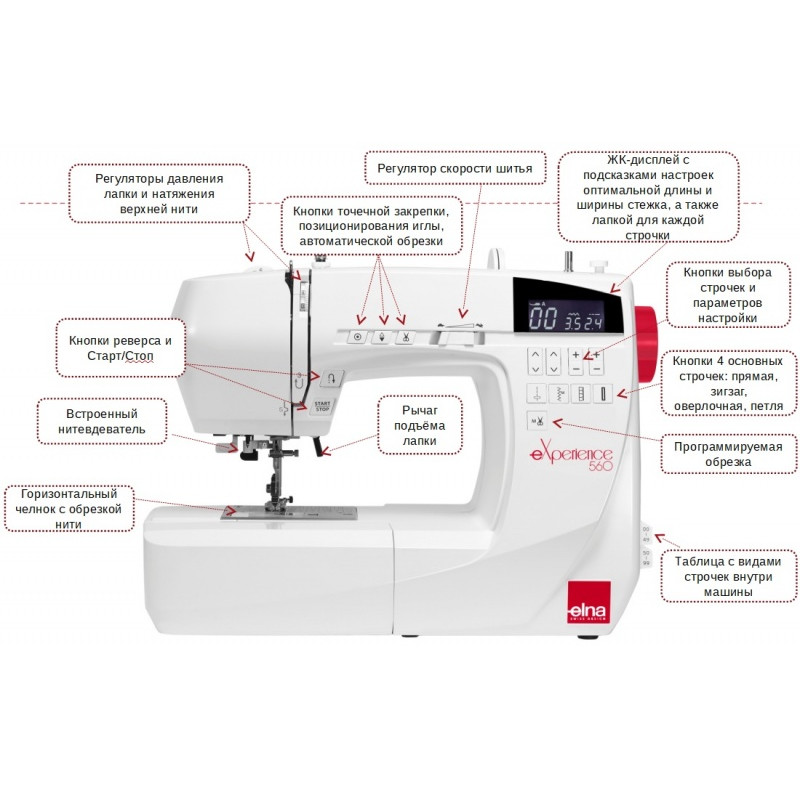 Регуляторы давления лапки и натяжения верхней нити

Регулятор скорости шитья

ЖК-дисплей с подсказками настроек оптимальной длины и ширины стежка, а также лапкой для каждой строчки

Кнопки точечной закрепки, позиционирования иглы, автоматической обрезки

Кнопки выбора строчек и параметров настройки

Кнопки реверса и Старт/Стоп

Кнопки 4 основных строчек: прямая, зигзаг, оверлочная, петля

Встроенный нитевдеватель

Рычаг подъёма лапки

Программируемая обрезка

Горизонтальный челнок с обрезкой нити

Таблица с видами строчек внутри машины

00 3.5 2.4

START STOP

eXperience 560

elna