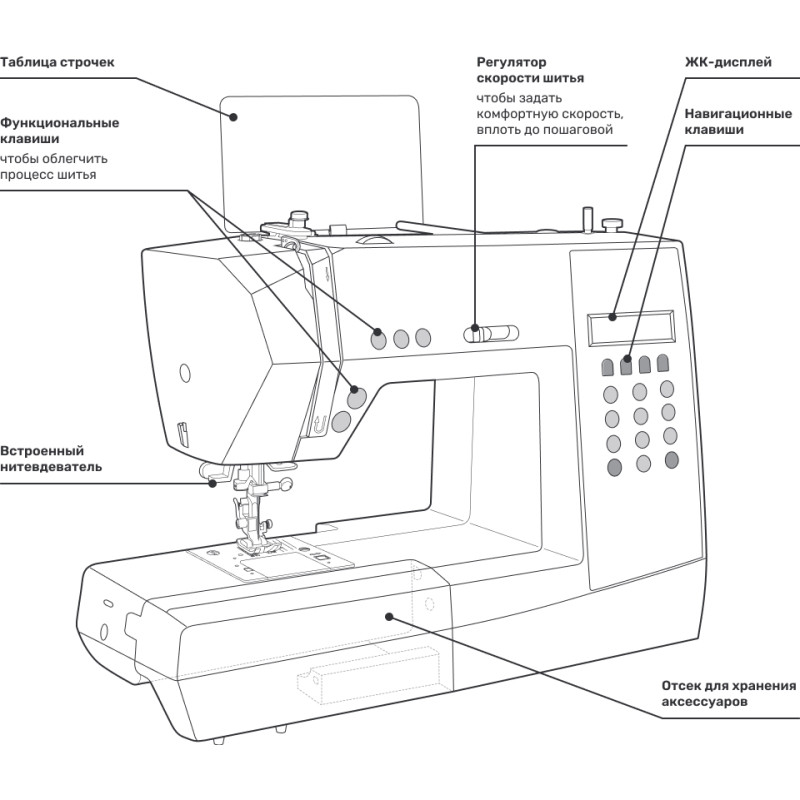 Таблица строчек

Функциональные клавиши
чтобы облегчить процесс шитья

Регулятор скорости шитья
чтобы задать комфортную скорость, вплоть до пошаговой

ЖК-дисплей

Навигационные клавиши

Встроенный нитевдеватель

Отсек для хранения аксессуаров