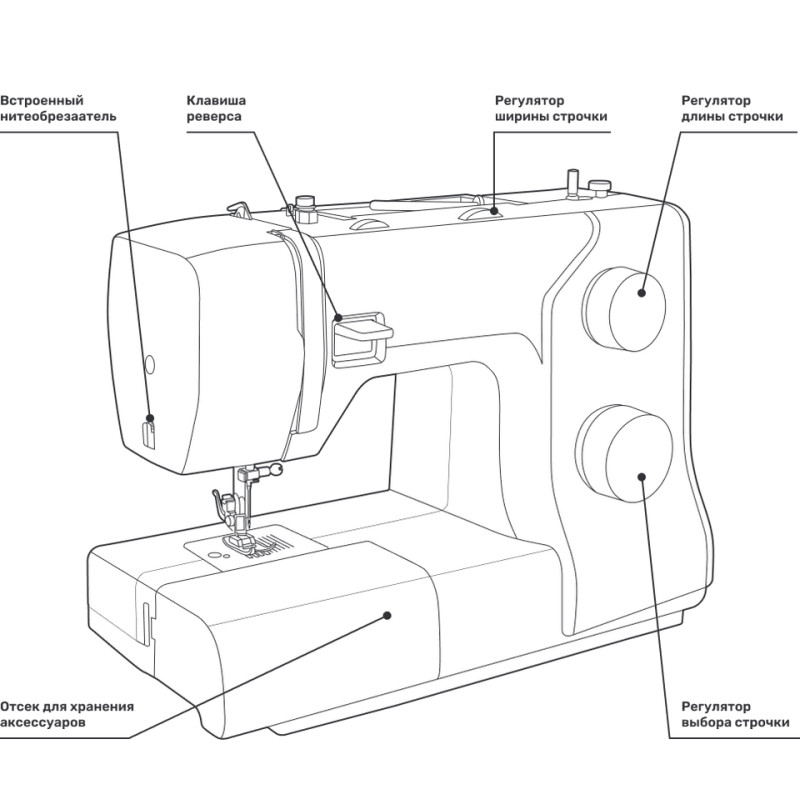 Встроенный нитеобрезаатель

Клавиша реверса

Регулятор ширины строчки

Регулятор длины строчки

Отсек для хранения аксессуаров

Регулятор выбора строчки