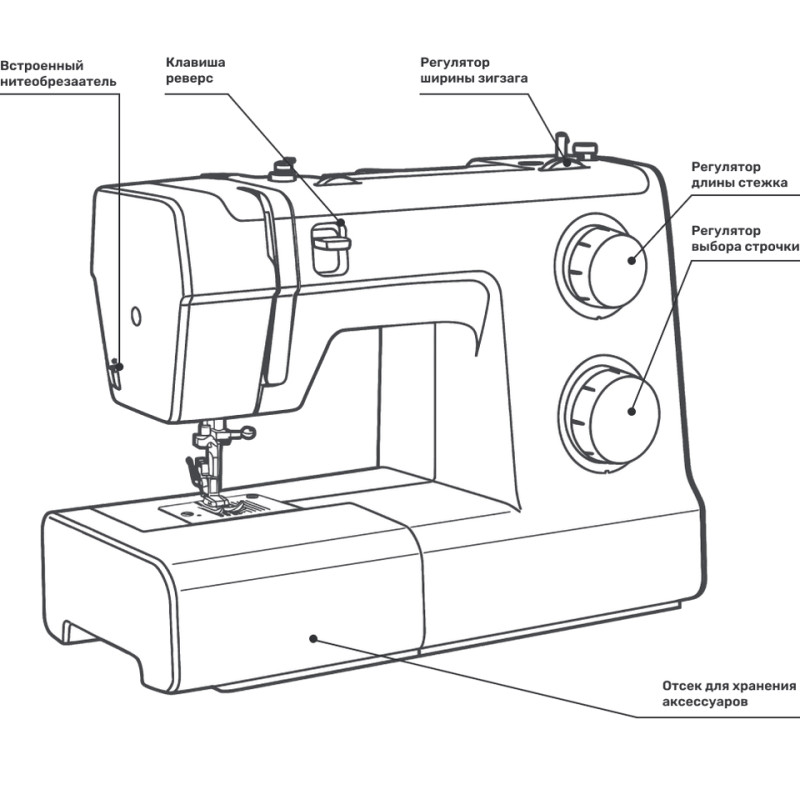 Встроенный нитеобрезаатель

Клавиша реверс

Регулятор ширины зигзага

Регулятор длины стежка

Регулятор выбора строчки

Отсек для хранения аксессуаров