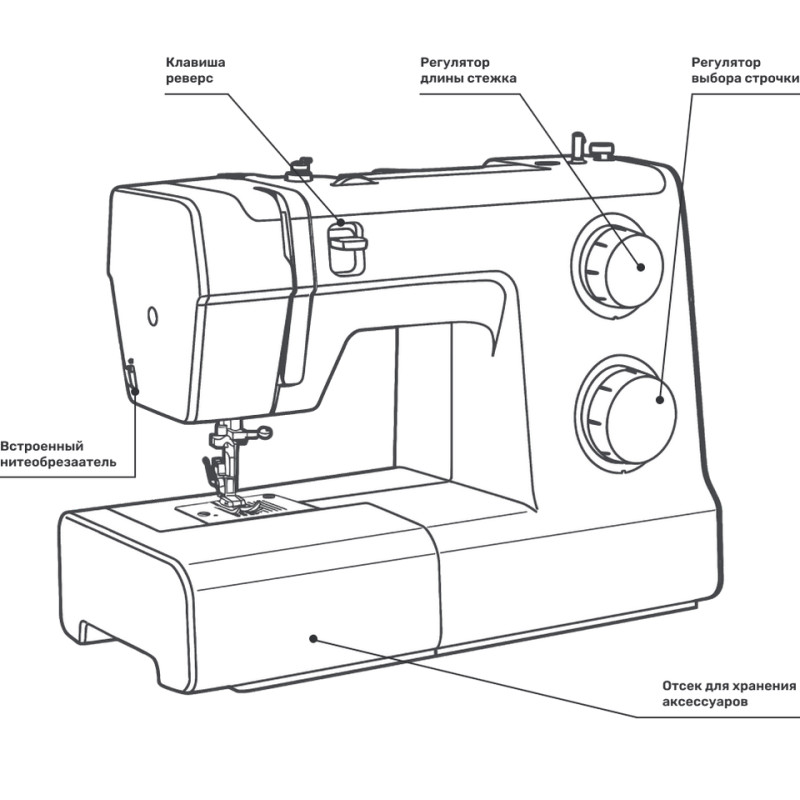 Клавиша реверс

Регулятор длины стежка

Регулятор выбора строчки

Встроенный нитеобрезаатель

Отсек для хранения аксессуаров