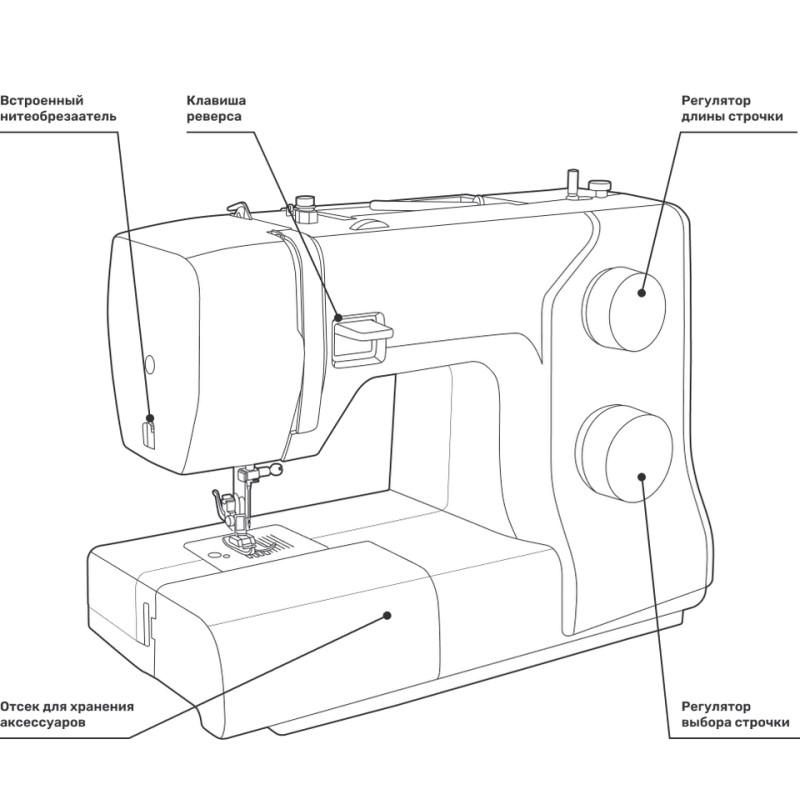 Встроенный нитеобрезаатель

Клавиша реверса

Регулятор длины строчки

Отсек для хранения аксессуаров

Регулятор выбора строчки