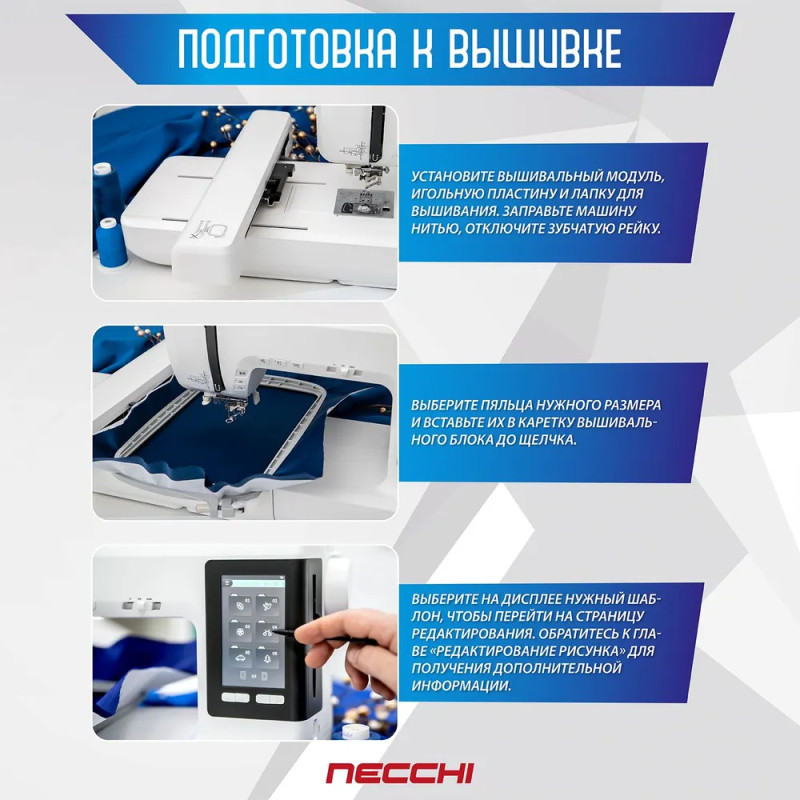 ПОДГОТОВКА К ВЫШИВКЕ

УСТАНОВИТЕ ВЫШИВАЛЬНЫЙ МОДУЛЬ, ИГОЛЬНУЮ ПЛАСТИНУ И ЛАПКУ ДЛЯ ВЫШИВАНИЯ. ЗАПРАВЬТЕ МАШИНУ НИТЬЮ, ОТКЛЮЧИТЕ ЗУБЧАТУЮ РЕЙКУ.

ВЫБЕРИТЕ ПЯЛЬЦА НУЖНОГО РАЗМЕРА И ВСТАВЬТЕ ИХ В КАРЕТКУ ВЫШИВАЛЬНОГО БЛОКА ДО ЩЕЛЧКА.

ВЫБЕРИТЕ НА ДИСПЛЕЕ НУЖНЫЙ ШАБЛОН, ЧТОБЫ ПЕРЕЙТИ НА СТРАНИЦУ РЕДАКТИРОВАНИЯ. ОБРАТИТЕСЬ К ГЛАВЕ «РЕДАКТИРОВАНИЕ РИСУНКА» ДЛЯ ПОЛУЧЕНИЯ ДОПОЛНИТЕЛЬНОЙ ИНФОРМАЦИИ.

NECCHI